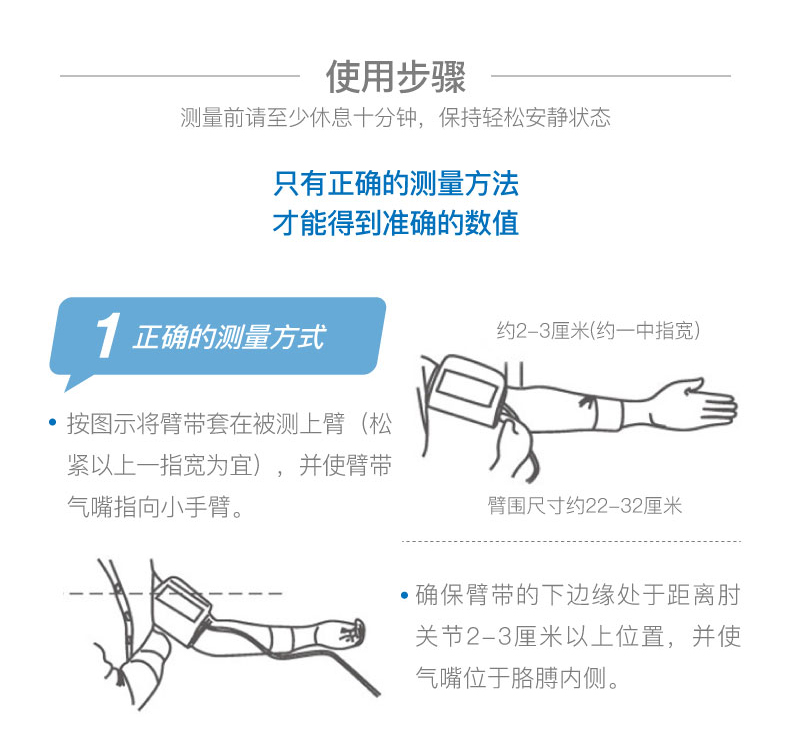 使用步骤

测量前请至少休息十分钟，保持轻松安静状态

只有正确的测量方法
才能得到准确的数值

1 正确的测量方式

• 按图示将臂带套在被测上臂（松紧以上一指宽为宜），并使臂带气嘴指向小手臂。

约2-3厘米(约一中指宽)

臂围尺寸约22-32厘米

• 确保臂带的下边缘处于距离肘关节2-3厘米以上位置，并使气嘴位于胳膊内侧。