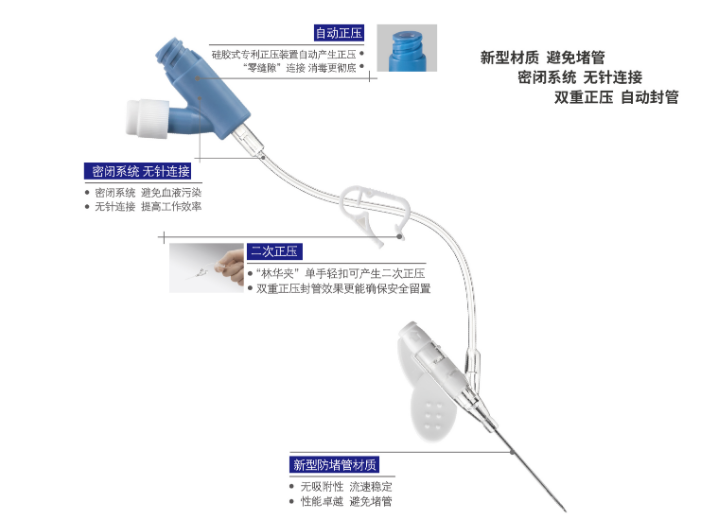 自动正压

硅胶式专利正压装置自动产生正压 •
"零缝隙"连接 消毒更彻底 •

新型材质 避免堵管
密闭系统 无针连接
双重正压 自动封管

密闭系统 无针连接

• 密闭系统 避免血液污染
• 无针连接 提高工作效率

二次正压

• "林华夹"单手轻扣可产生二次正压
• 双重正压封管效果更能确保安全留置

新型防堵管材质

• 无吸附性 流速稳定
• 性能卓越 避免堵管